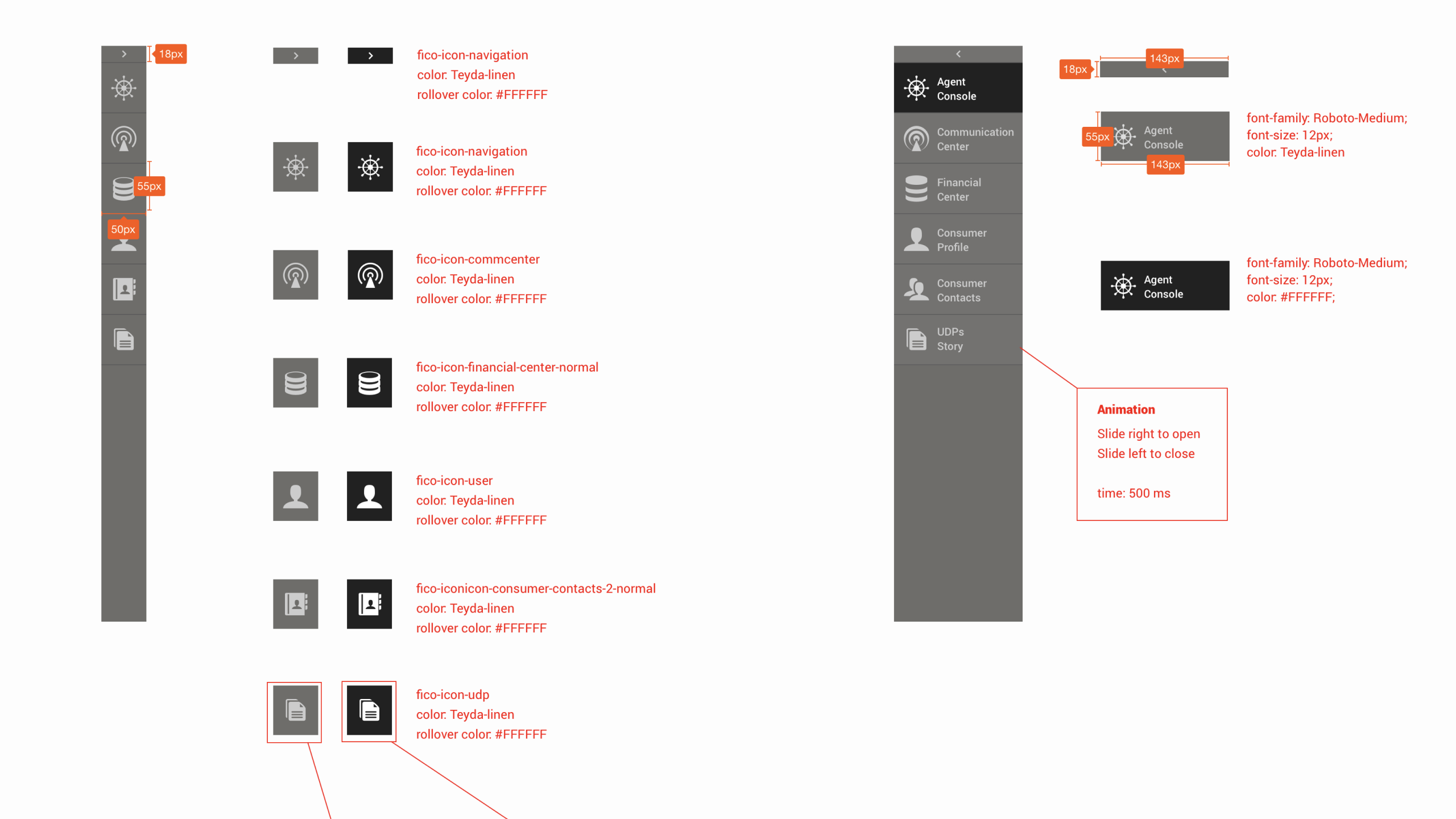 18px

55px

50px

fico-icon-navigation
color: Teyda-linen
rollover color: #FFFFFF

fico-icon-navigation
color: Teyda-linen
rollover color: #FFFFFF

fico-icon-commcenter
color: Teyda-linen
rollover color: #FFFFFF

fico-icon-financial-center-normal
color: Teyda-linen
rollover color: #FFFFFF

fico-icon-user
color: Teyda-linen
rollover color: #FFFFFF

fico-iconicon-consumer-contacts-2-normal
color: Teyda-linen
rollover color: #FFFFFF

fico-icon-udp
color: Teyda-linen
rollover color: #FFFFFF

Agent Console

Communication Center

Financial Center

Consumer Profile

Consumer Contacts

UDPs Story

18px

143px

55px

Agent Console

143px

font-family: Roboto-Medium;
font-size: 12px;
color: Teyda-linen

Agent Console

font-family: Roboto-Medium;
font-size: 12px;
color: #FFFFFF;

Animation
Slide right to open
Slide left to close

time: 500 ms